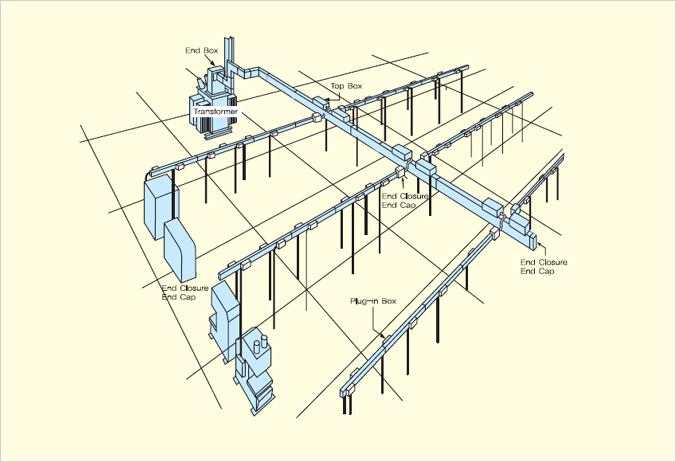 End Box

Top Box

Transformer

End Closure
End Cap

End Closure
End Cap

End Closure
End Cap

Plug-in Box